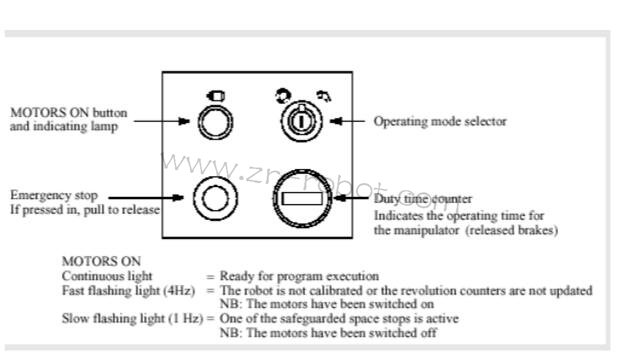 MOTORS ON button and indicating lamp

Operating mode selector

www.zr-robot.com

Emergency stop
If pressed in, pull to release

Duty time counter
Indicates the operating time for the manipulator (released brakes)

MOTORS ON
Continuous light = Ready for program execution
Fast flashing light (4Hz) = The robot is not calibrated or the revolution counters are not updated
NB: The motors have been switched on
Slow flashing light (1 Hz) = One of the safeguarded space stops is active
NB: The motors have been switched off