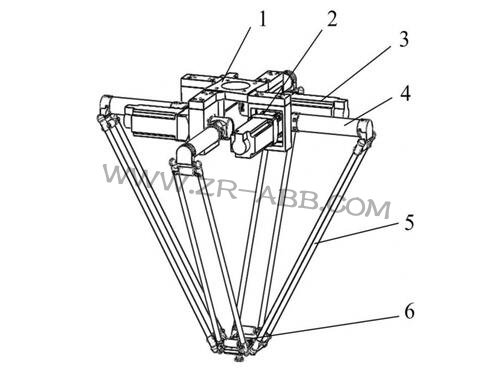 1
2
3
4
WWW.ZR-ABB.COM
5
6